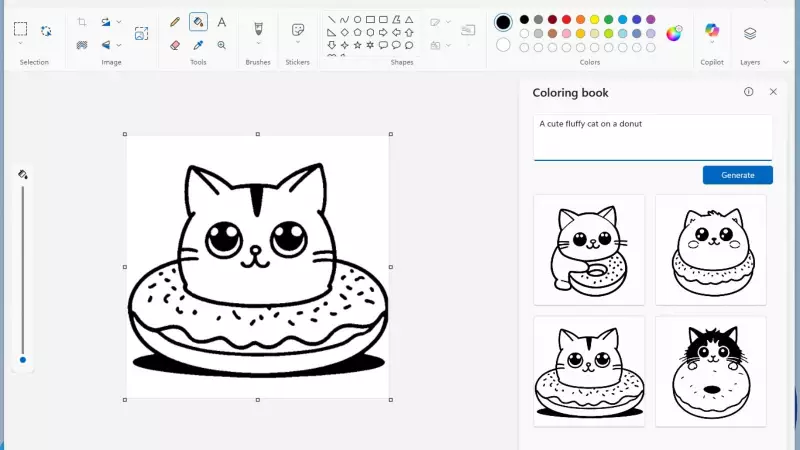 Selection
Image
Tools
Brushes
Stickers
Shapes
Colors
Copilot
Layers

Coloring book

A cute fluffy cat on a donut

Generate