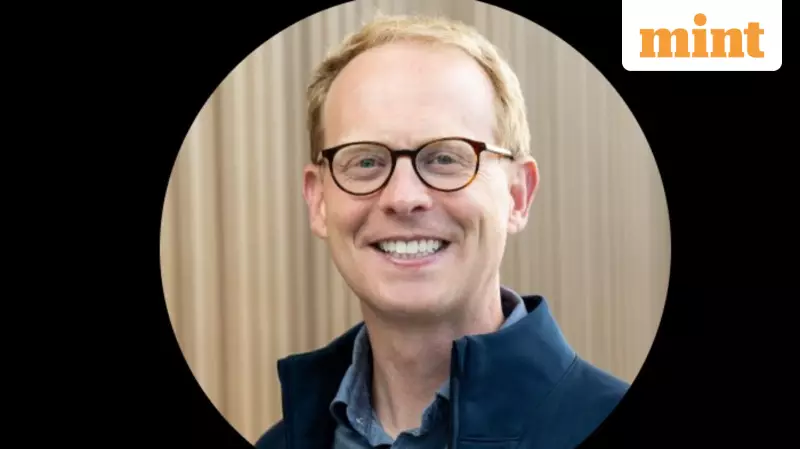 mint